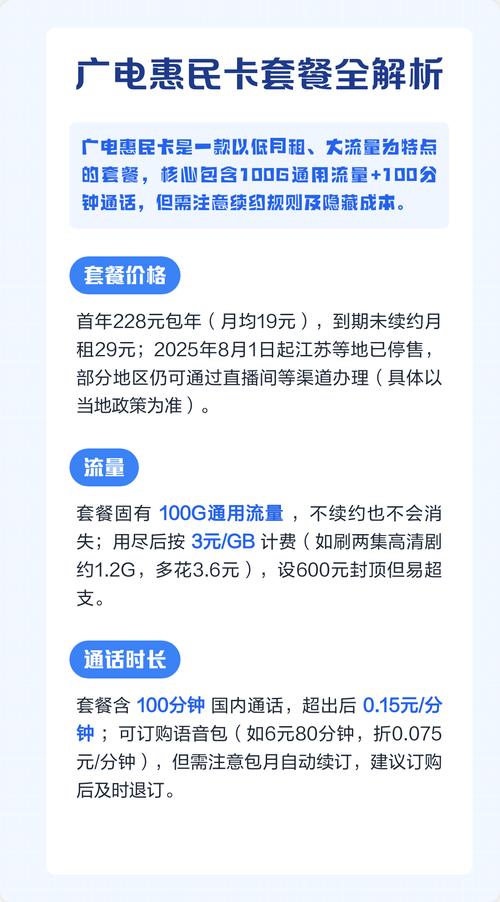 广电惠民卡套餐全解析

广电惠民卡是一款以低月租、大流量为特点的套餐，核心包含100G通用流量+100分钟通话，但需注意续约规则及隐藏成本。

套餐价格

首年228元包年（月均19元），到期未续约月租29元；2025年8月1日起江苏等地已停售，部分地区仍可通过直播间等渠道办理（具体以当地政策为准）。

流量

套餐固有 100G通用流量 ，不续约也不会消失；用尽后按 3元/GB 计费（如刷两集高清剧约1.2G，多花3.6元），设600元封顶但易超支。

通话时长

套餐含 100分钟 国内通话，超出后 0.15元/分钟 ；可订购语音包（如6元80分钟，折0.075元/分钟），但需注意包月自动续订，建议订购后及时退订。