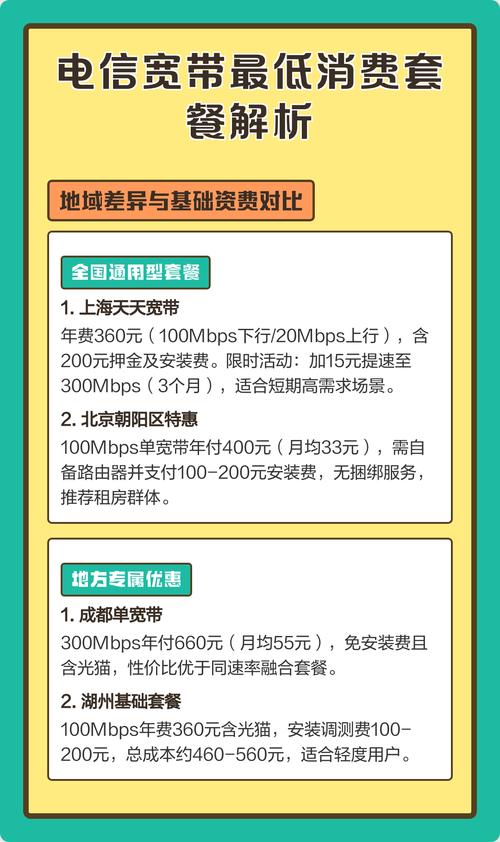 电信宽带最低消费套餐解析

地域差异与基础资费对比

全国通用型套餐

1. 上海天天宽带

年费360元（100Mbps下行/20Mbps上行），含200元押金及安装费。限时活动：加15元提速至300Mbps（3个月），适合短期高需求场景。

2. 北京朝阳区特惠

100Mbps单宽带年付400元（月均33元），需自备路由器并支付100-200元安装费，无捆绑服务，推荐租房群体。

地方专属优惠

1. 成都单宽带

300Mbps年付660元（月均55元），免安装费且含光猫，性价比优于同速率融合套餐。

2. 湖州基础套餐

100Mbps年费360元含光猫，安装调测费100-200元，总成本约460-560元，适合轻度用户。