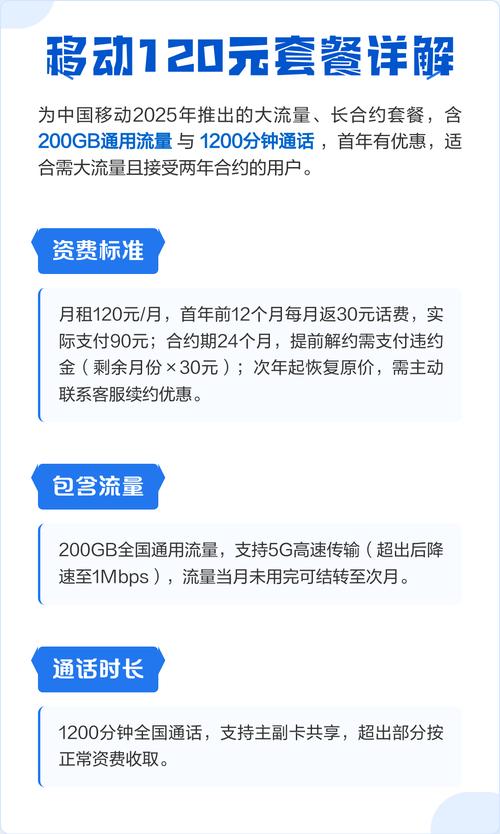 移动120元套餐详解

为中国移动2025年推出的大流量、长合约套餐，含200GB通用流量 与 1200分钟通话，首年有优惠，适合需大流量且接受两年合约的用户。

资费标准

月租120元/月，首年前12个月每月返30元话费，实际支付90元；合约期24个月，提前解约需支付违约金（剩余月份×30元）；次年起恢复原价，需主动联系客服续约优惠。

包含流量

200GB全国通用流量，支持5G高速传输（超出后降速至1Mbps），流量当月未用完可结转至次月。

通话时长

1200分钟全国通话，支持主副卡共享，超出部分按正常资费收取。