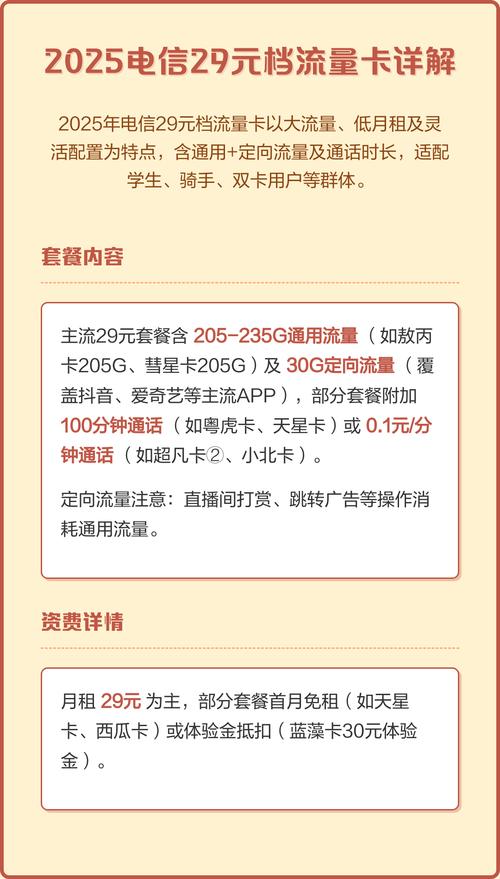 2025电信29元档流量卡详解

2025年电信29元档流量卡以大流量、低月租及灵活配置为特点，含通用+定向流量及通话时长，适配学生、骑手、双卡用户等群体。

套餐内容

主流29元套餐含 205-235G通用流量（如敖丙卡205G、彗星卡205G）及 30G定向流量（覆盖抖音、爱奇艺等主流APP），部分套餐附加 100分钟通话（如粤虎卡、天星卡）或 0.1元/分钟通话（如超凡卡②、小北卡）。

定向流量注意：直播间打赏、跳转广告等操作消耗通用流量。

资费详情

月租 29元 为主，部分套餐首月免租（如天星卡、西瓜卡）或体验金抵扣（蓝藻卡30元体验金）。