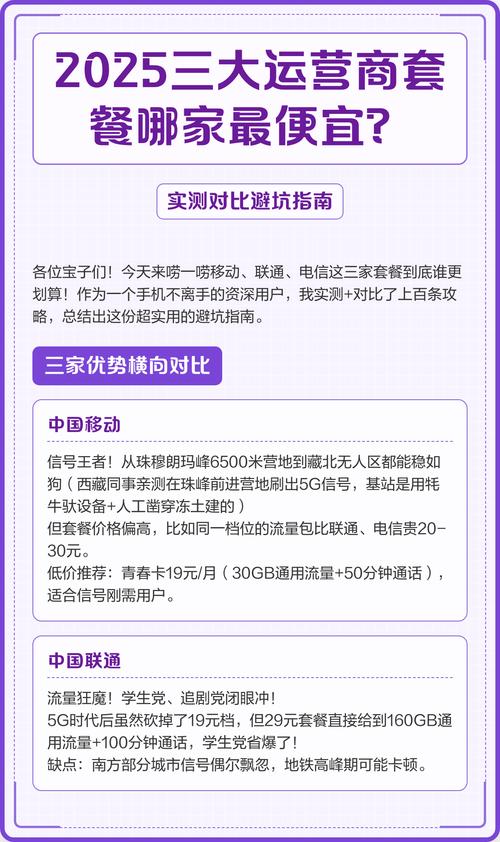 2025三大运营商套餐哪家最便宜?

实测对比避坑指南

各位宝子们！今天来唠一唠移动、联通、电信这三家套餐到底谁更划算！作为一个手机不离手的资深用户，我实测+对比了上百条攻略，总结出这份超实用的避坑指南。

三家优势横向对比

中国移动

信号王者！从珠穆朗玛峰6500米营地到藏北无人区都能稳如狗（西藏同事亲测在珠峰前进营地刷出5G信号，基站是用牦牛驮设备+人工凿穿冻土建的）
但套餐价格偏高，比如同一档位的流量包比联通、电信贵20-30元。
低价推荐：青春卡19元/月（30GB通用流量+50分钟通话），适合信号刚需用户。

中国联通

流量狂魔！学生党、追剧党闭眼冲！
5G时代后虽然砍掉了19元档，但29元套餐直接给到160GB通用流量+100分钟通话，学生党省爆了！
缺点：南方部分城市信号偶尔飘忽，地铁高峰期可能卡顿。