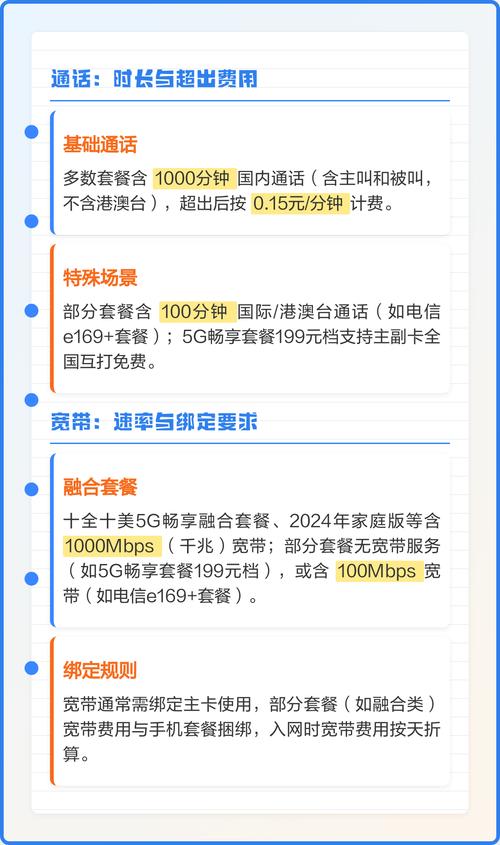 通话：时长与超出费用

基础通话

多数套餐含 1000分钟 国内通话（含主叫和被叫，不含港澳台），超出后按 0.15元/分钟 计费。

特殊场景

部分套餐含 100分钟 国际/港澳台通话（如电信e169+套餐）；5G畅享套餐199元档支持主副卡全国互打免费。

宽带：速率与绑定要求

融合套餐

十全十美5G畅享融合套餐、2024年家庭版等含 1000Mbps（千兆）宽带；部分套餐无宽带服务（如5G畅享套餐199元档），或含 100Mbps 宽带（如电信e169+套餐）。

绑定规则

宽带通常需绑定主卡使用，部分套餐（如融合类）宽带费用与手机套餐捆绑，入网时宽带费用按天折算。