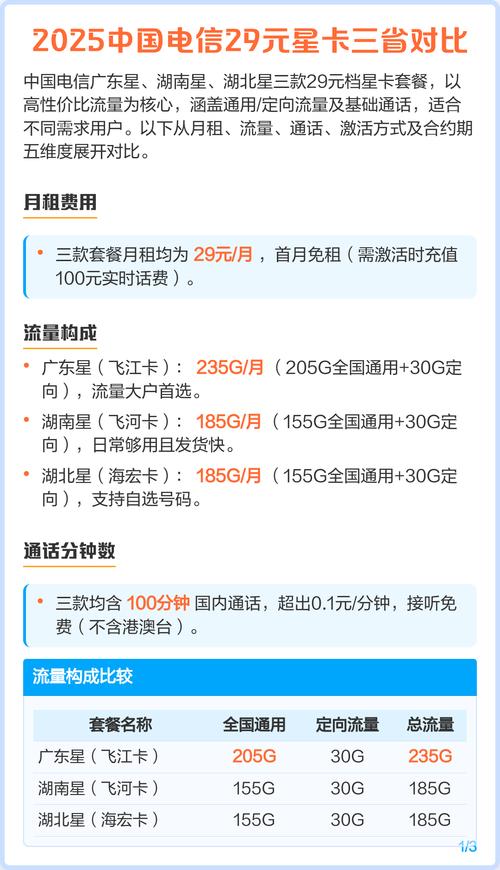 2025中国电信29元星卡三省对比

中国电信广东星、湖南星、湖北星三款29元档星卡套餐，以高性价比流量为核心，涵盖通用/定向流量及基础通话，适合不同需求用户。以下从月租、流量、通话、激活方式及合约期五维度展开对比。

月租费用

• 三款套餐月租均为 29元/月 ，首月免租（需激活时充值100元实时话费）。

流量构成

• 广东星（飞江卡）： 235G/月 （205G全国通用+30G定向），流量大户首选。
• 湖南星（飞河卡）： 185G/月 （155G全国通用+30G定向），日常够用且发货快。
• 湖北星（海宏卡）： 185G/月 （155G全国通用+30G定向），支持自选号码。

通话分钟数

• 三款均含 100分钟 国内通话，超出0.1元/分钟，接听免费（不含港澳台）。

流量构成比较

| 套餐名称 | 全国通用 | 定向流量 | 总流量 |
|---|---|---|---|
| 广东星（飞江卡） | 205G | 30G | 235G |
| 湖南星（飞河卡） | 155G | 30G | 185G |
| 湖北星（海宏卡） | 155G | 30G | 185G |

1/3